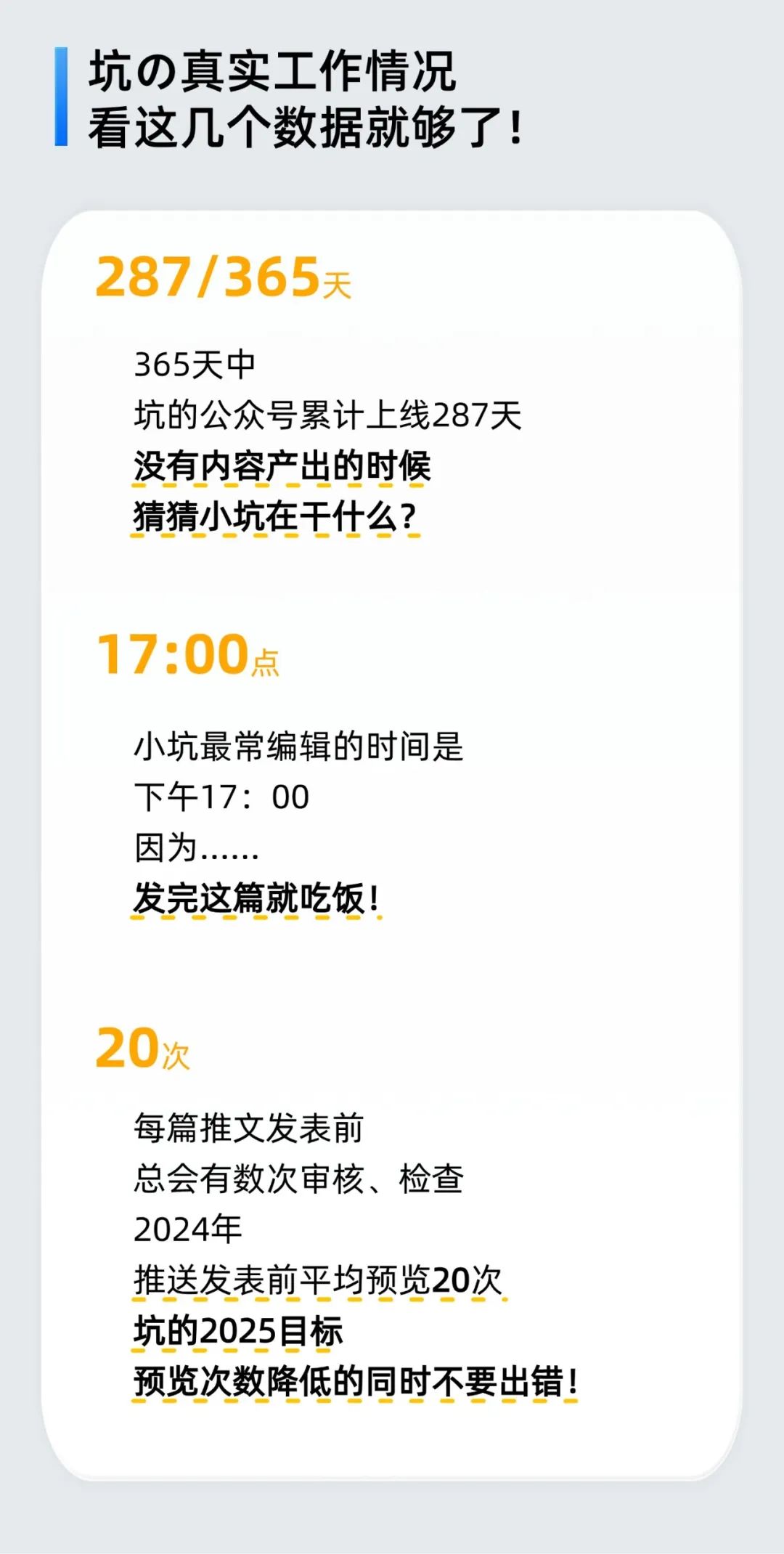 坑の真实工作情况
看这几个数据就够了！

287/365天

365天中
坑的公众号累计上线287天
没有内容产出的时候
猜猜小坑在干什么？

17:00点

小坑最常编辑的时间是
下午17：00
因为……
发完这篇就吃饭！

20次

每篇推文发表前
总会有数次审核、检查
2024年
推送发表前平均预览20次
坑的2025目标
预览次数降低的同时不要出错！